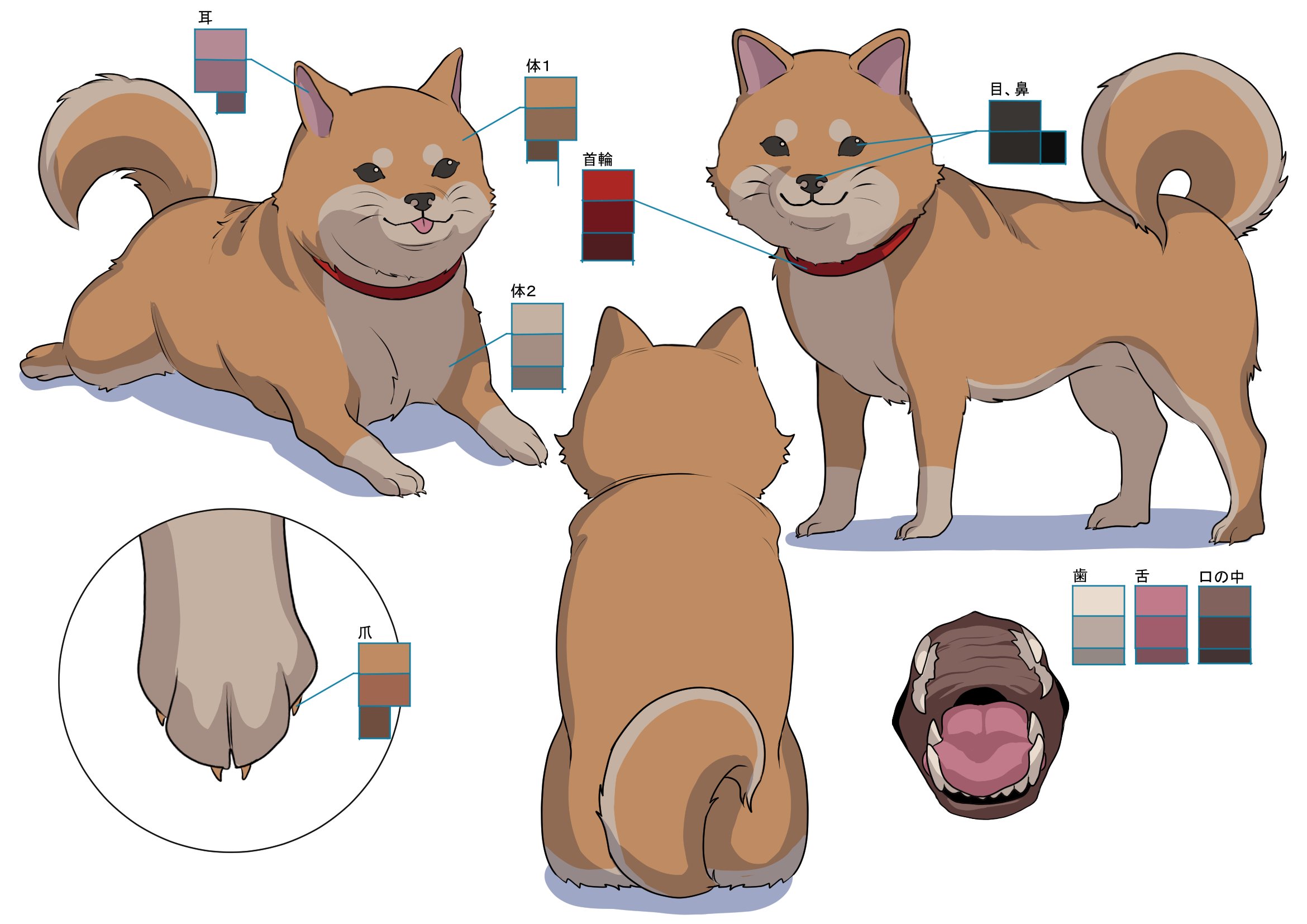 耳

体1

首輪

目、鼻

体2

爪

歯

舌

口の中